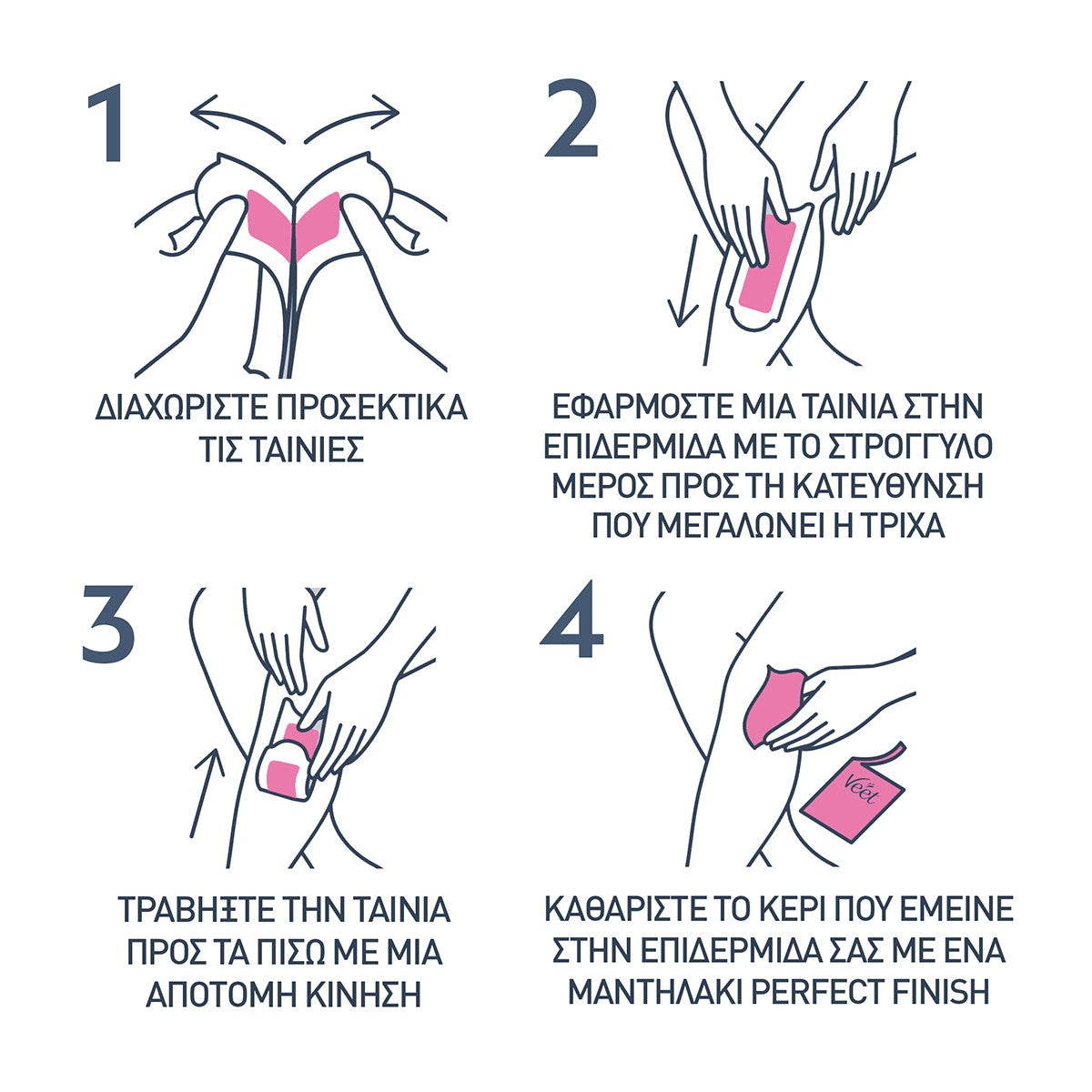 1

ΔΙΑΧΩΡΙΣΤΕ ΠΡΟΣΕΚΤΙΚΑ ΤΙΣ ΤΑΙΝΙΕΣ

2

ΕΦΑΡΜΟΣΤΕ ΜΙΑ ΤΑΙΝΙΑ ΣΤΗΝ ΕΠΙΔΕΡΜΙΔΑ ΜΕ ΤΟ ΣΤΡΟΓΓΥΛΟ ΜΕΡΟΣ ΠΡΟΣ ΤΗ ΚΑΤΕΥΘΥΝΣΗ ΠΟΥ ΜΕΓΑΛΩΝΕΙ Η ΤΡΙΧΑ

3

ΤΡΑΒΗΞΤΕ ΤΗΝ ΤΑΙΝΙΑ ΠΡΟΣ ΤΑ ΠΙΣΩ ΜΕ ΜΙΑ ΑΠΟΤΟΜΗ ΚΙΝΗΣΗ

4

Veet

ΚΑΘΑΡΙΣΤΕ ΤΟ ΚΕΡΙ ΠΟΥ ΕΜΕΙΝΕ ΣΤΗΝ ΕΠΙΔΕΡΜΙΔΑ ΣΑΣ ΜΕ ΕΝΑ ΜΑΝΤΗΛΑΚΙ PERFECT FINISH