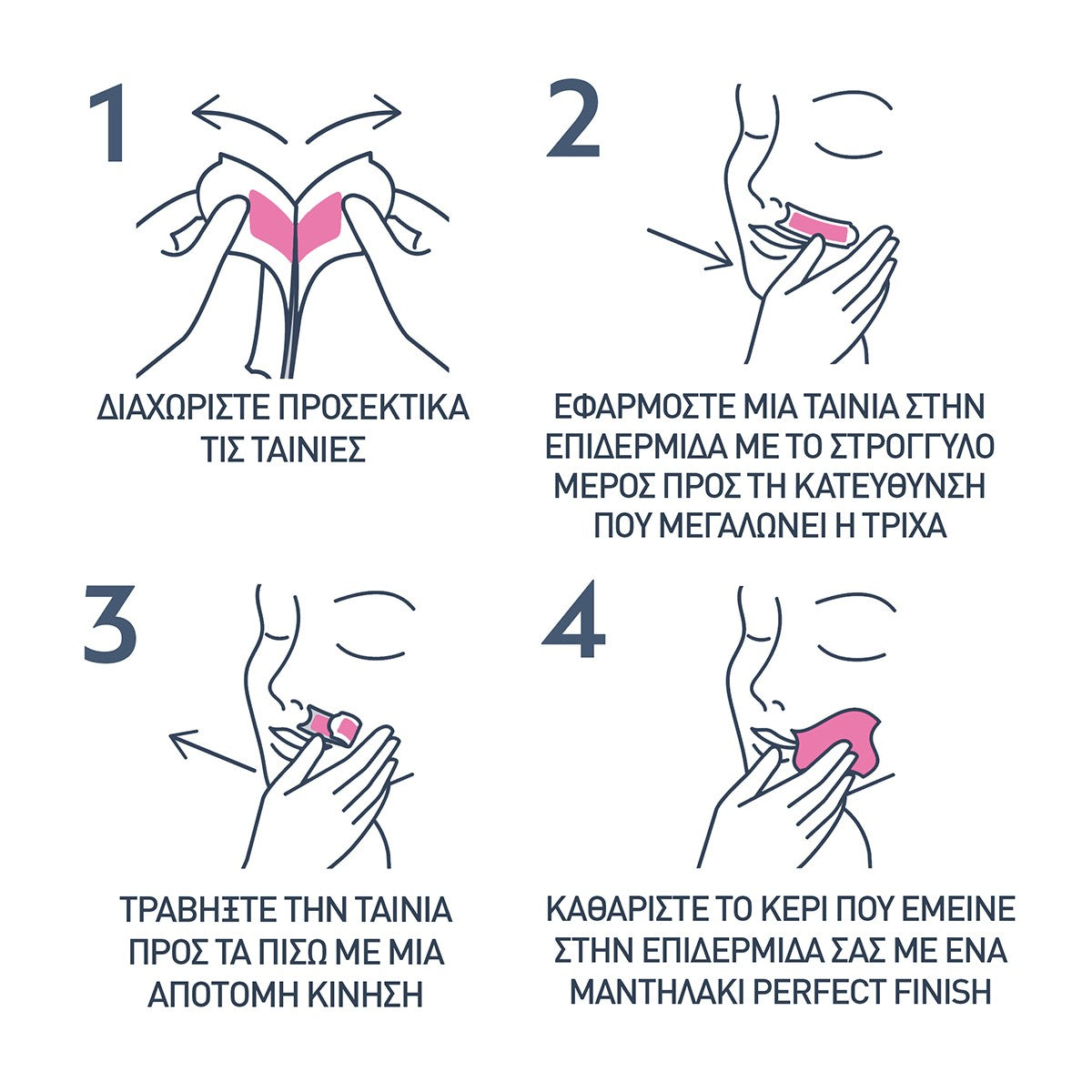 1

ΔΙΑΧΩΡΙΣΤΕ ΠΡΟΣΕΚΤΙΚΑ ΤΙΣ ΤΑΙΝΙΕΣ

2

ΕΦΑΡΜΟΣΤΕ ΜΙΑ ΤΑΙΝΙΑ ΣΤΗΝ ΕΠΙΔΕΡΜΙΔΑ ΜΕ ΤΟ ΣΤΡΟΓΓΥΛΟ ΜΕΡΟΣ ΠΡΟΣ ΤΗ ΚΑΤΕΥΘΥΝΣΗ ΠΟΥ ΜΕΓΑΛΩΝΕΙ Η ΤΡΙΧΑ

3

ΤΡΑΒΗΞΤΕ ΤΗΝ ΤΑΙΝΙΑ ΠΡΟΣ ΤΑ ΠΙΣΩ ΜΕ ΜΙΑ ΑΠΟΤΟΜΗ ΚΙΝΗΣΗ

4

ΚΑΘΑΡΙΣΤΕ ΤΟ ΚΕΡΙ ΠΟΥ ΕΜΕΙΝΕ ΣΤΗΝ ΕΠΙΔΕΡΜΙΔΑ ΣΑΣ ΜΕ ΕΝΑ ΜΑΝΤΗΛΑΚΙ PERFECT FINISH